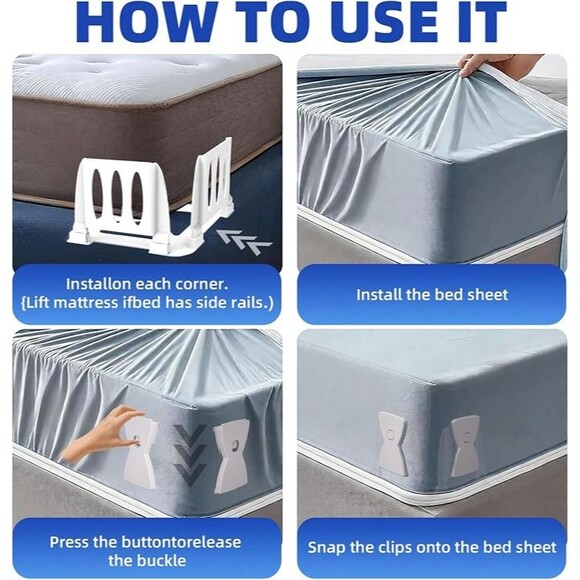 HOW TO USE IT

Installon each corner.
{Lift mattress ifbed has side rails.)

Install the bed sheet

Press the buttontorelease the buckle

Snap the clips onto the bed sheet